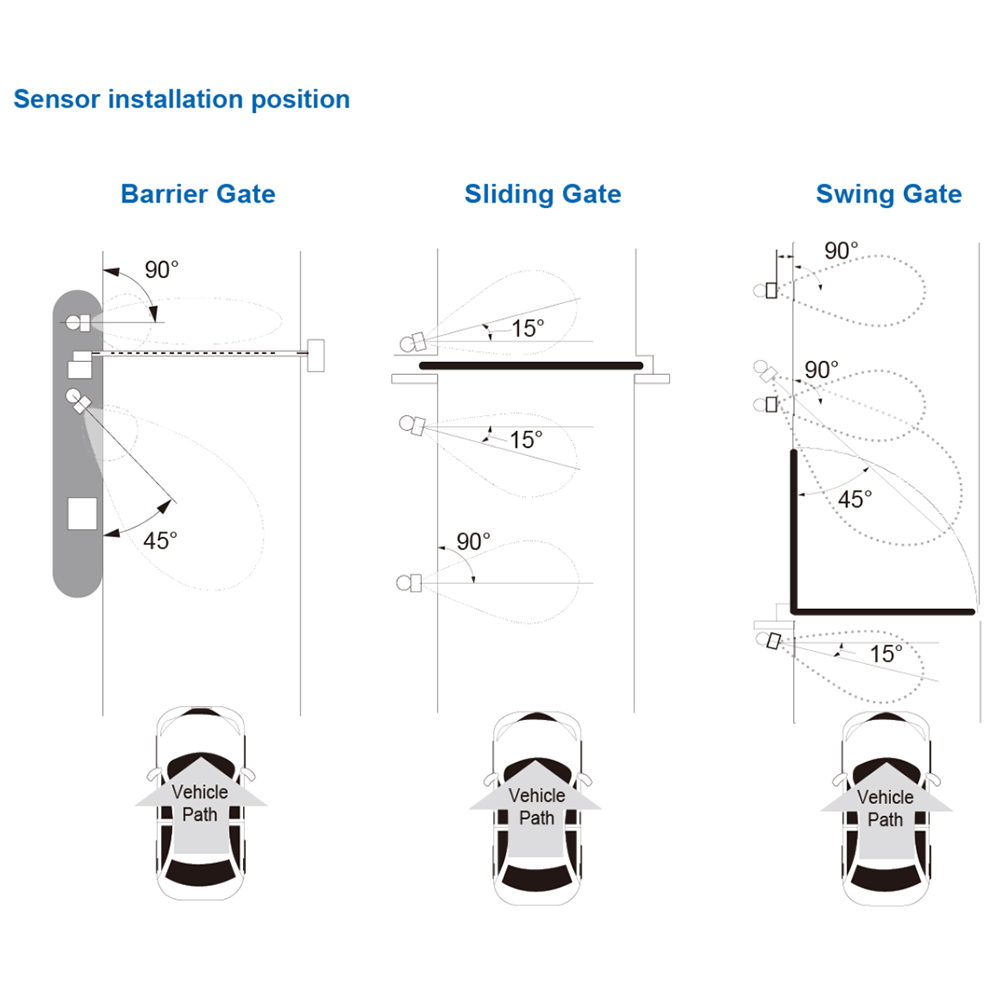 Sensor installation position

Barrier Gate

90°

45°

Vehicle Path

Sliding Gate

15°

15°

90°

Vehicle Path

Swing Gate

90°

90°

45°

15°

Vehicle Path